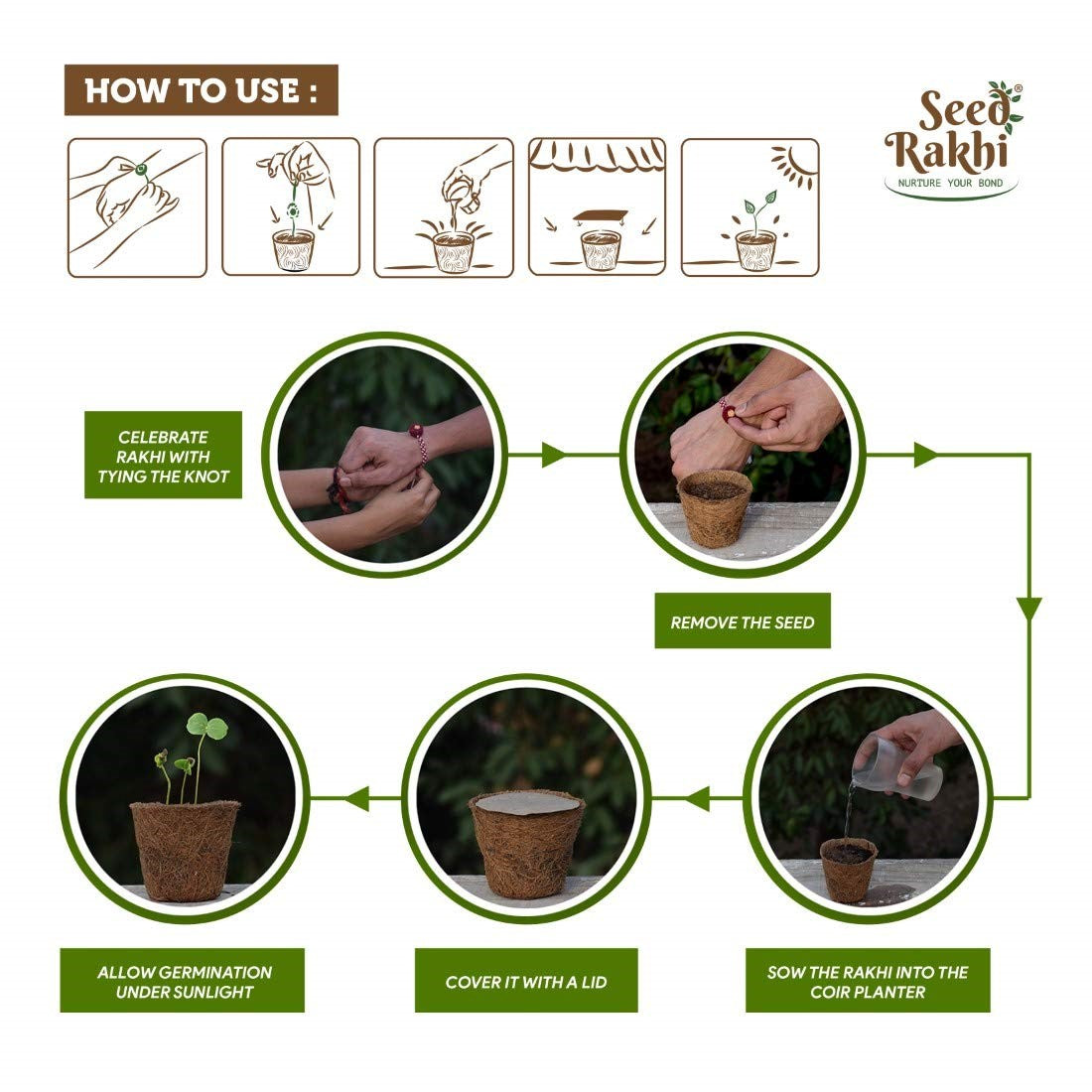 HOW TO USE :

Seed Rakhi®
NURTURE YOUR BOND

CELEBRATE RAKHI WITH TYING THE KNOT

REMOVE THE SEED

SOW THE RAKHI INTO THE COIR PLANTER

COVER IT WITH A LID

ALLOW GERMINATION UNDER SUNLIGHT