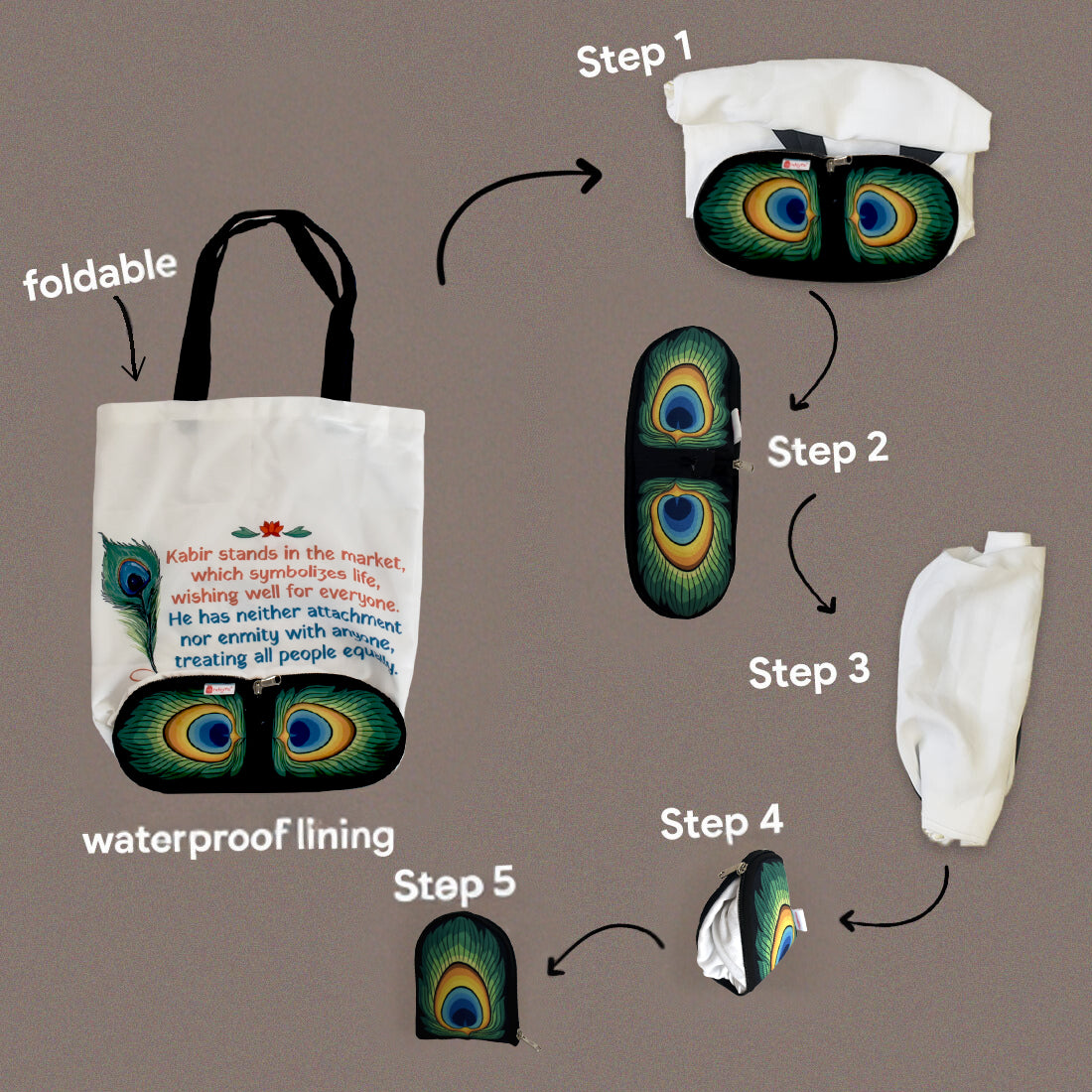 foldable

Kabir stands in the market, which symbolizes life, wishing well for everyone. He has neither attachment nor enmity with anyone, treating all people equally.

waterproof lining

Step 1

Step 2

Step 3

Step 4

Step 5